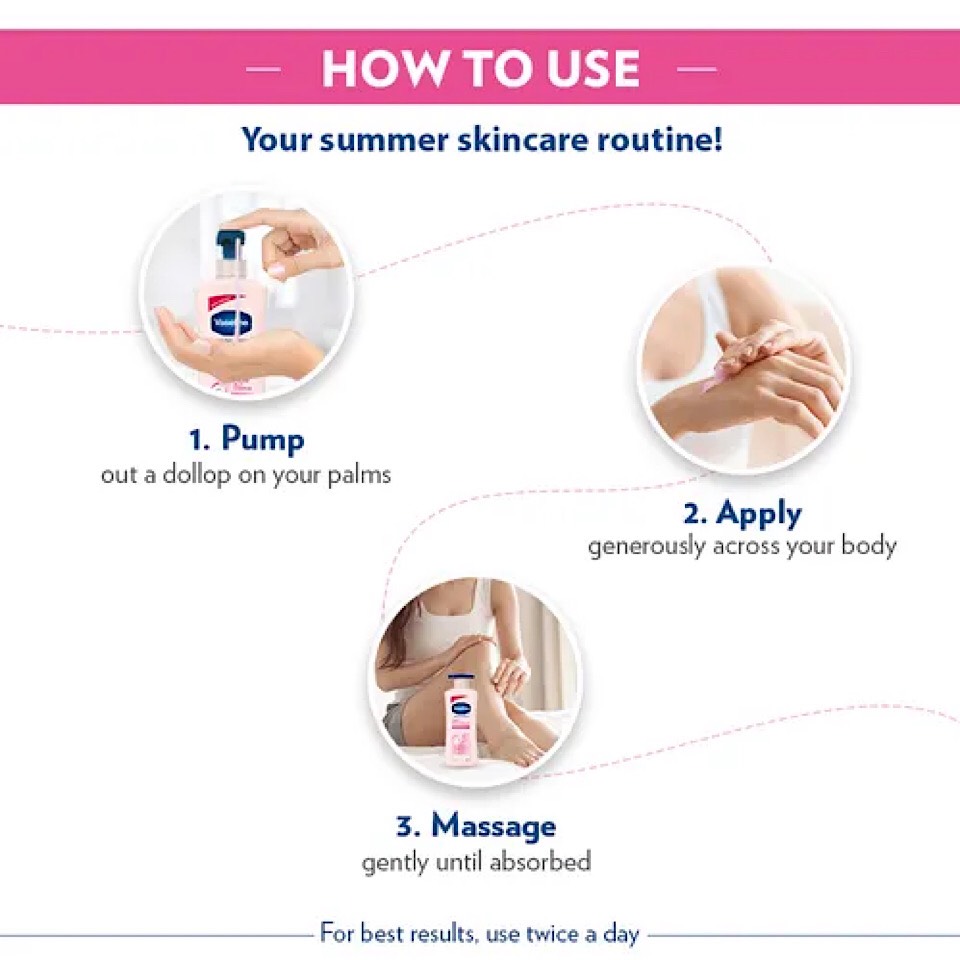 — HOW TO USE —

Your summer skincare routine!

Vaseline

1. Pump
out a dollop on your palms

2. Apply
generously across your body

3. Massage
gently until absorbed

For best results, use twice a day